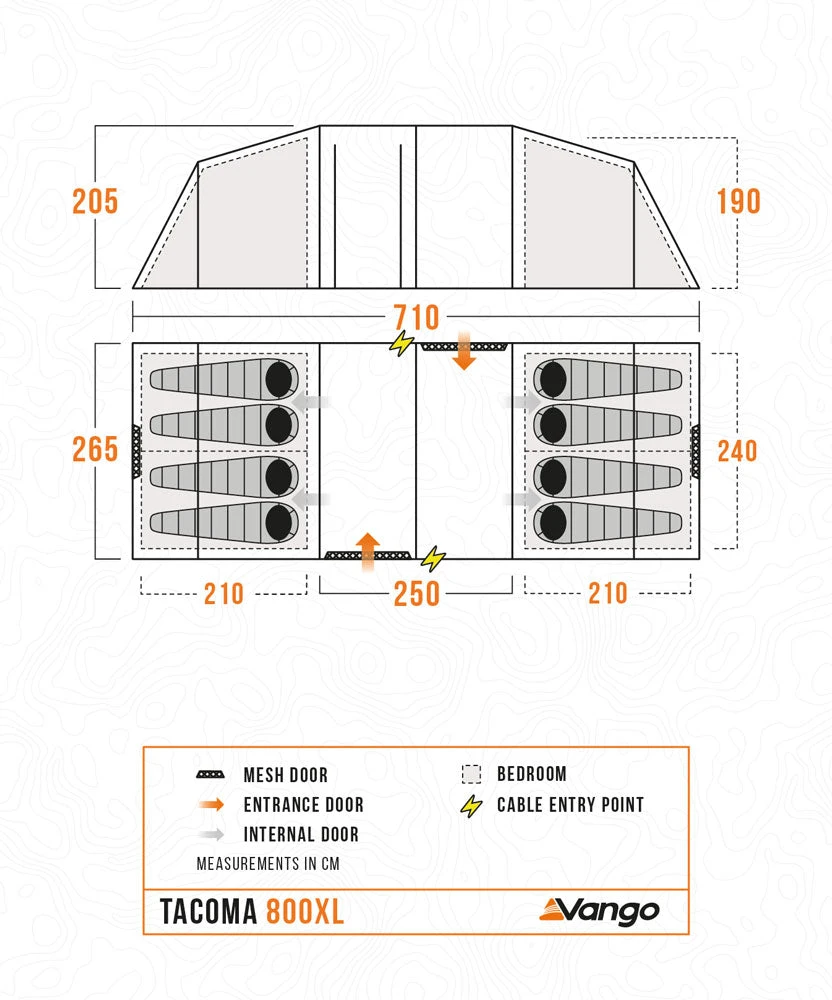 205

190

710

265

240

210

250

210

MESH DOOR

ENTRANCE DOOR

INTERNAL DOOR

BEDROOM

CABLE ENTRY POINT

MEASUREMENTS IN CM

TACOMA 800XL

Vango